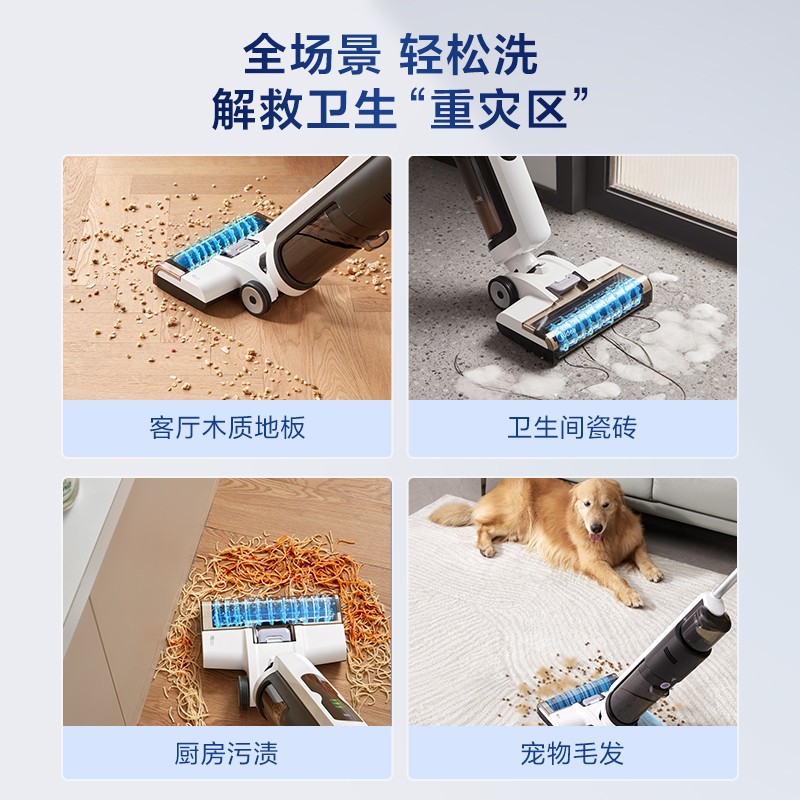 全场景 轻松洗
解救卫生“重灾区”

客厅木质地板

卫生间瓷砖

厨房污渍

宠物毛发