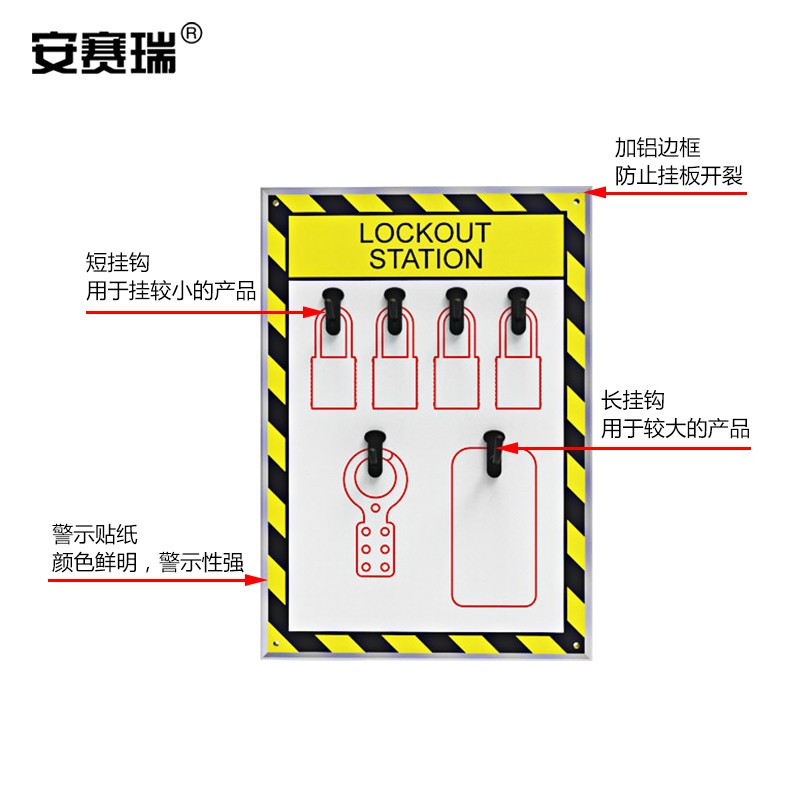 安赛瑞®

加铝边框
防止挂板开裂

LOCKOUT STATION

短挂钩
用于挂较小的产品

长挂钩
用于较大的产品

警示贴纸
颜色鲜明，警示性强