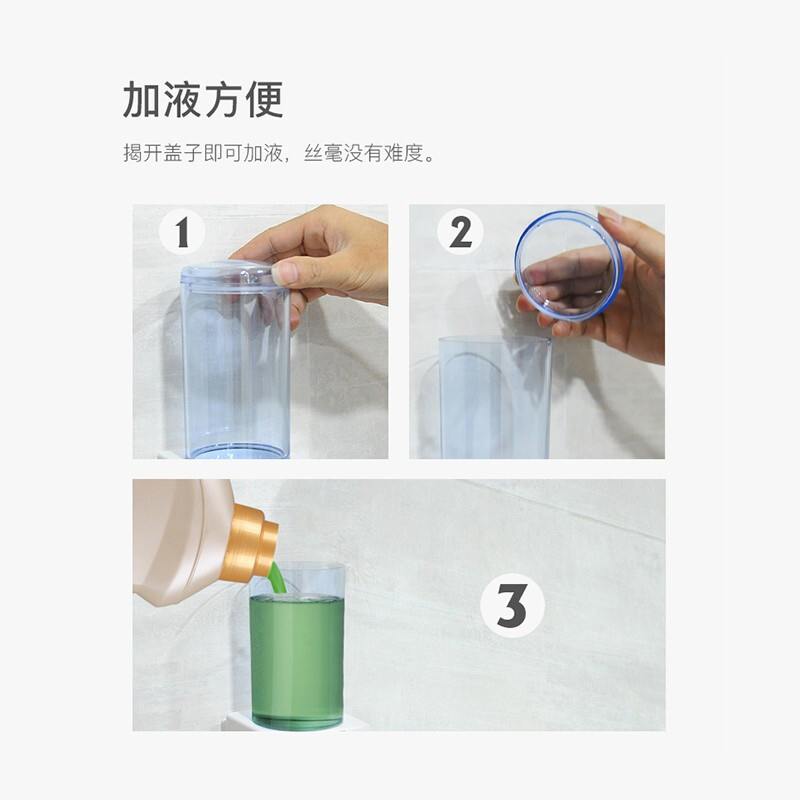 加液方便

揭开盖子即可加液，丝毫没有难度。

1

2

3