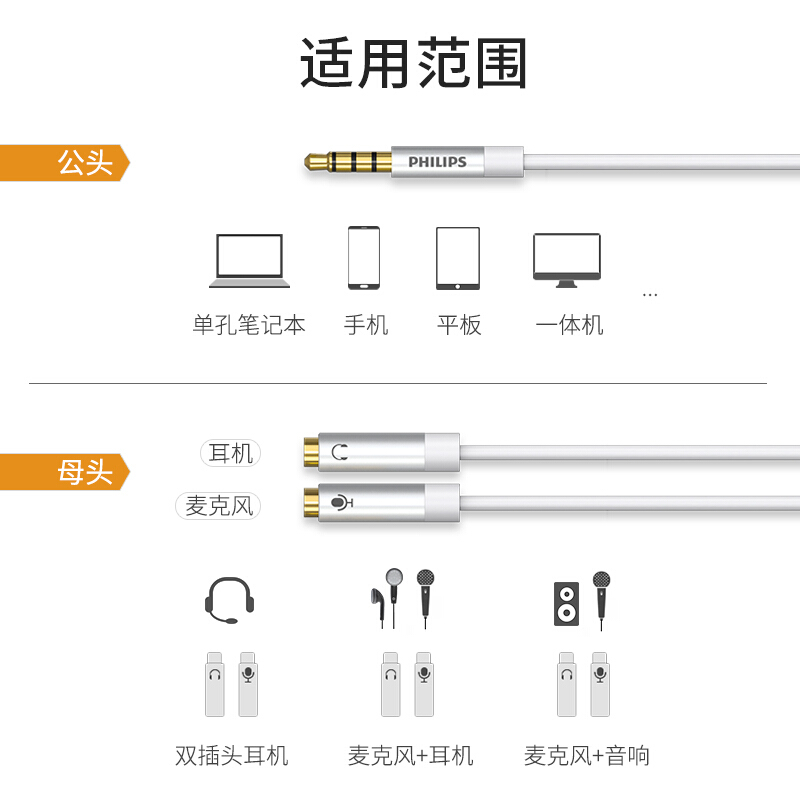 适用范围

公头

PHILIPS

单孔笔记本　手机　平板　一体机　...

母头

耳机

麦克风

双插头耳机　麦克风+耳机　麦克风+音响