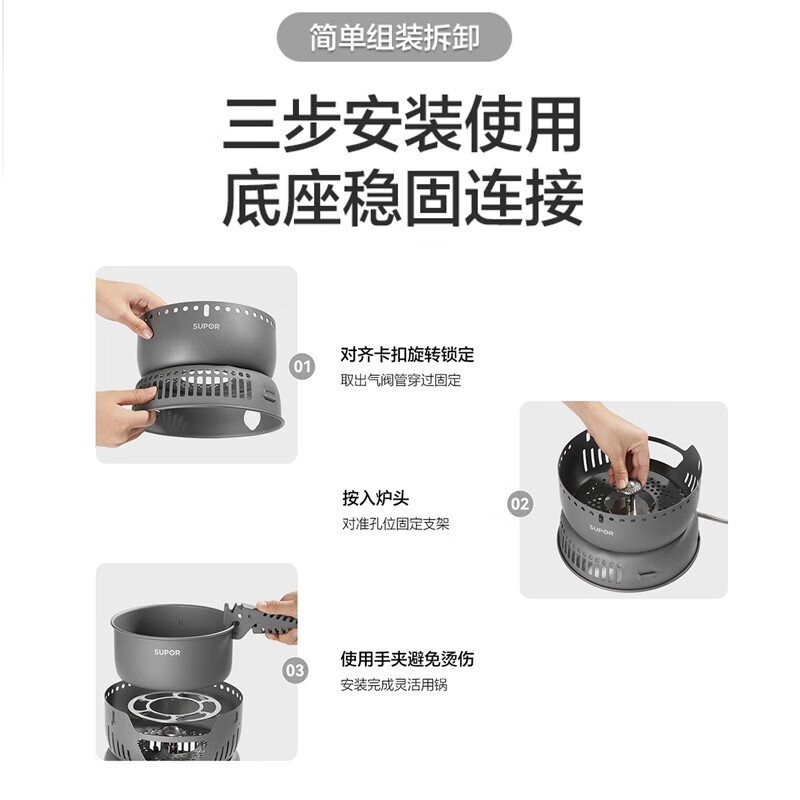 简单组装拆卸

三步安装使用
底座稳固连接

SUPOR

01

对齐卡扣旋转锁定
取出气阀管穿过固定

02

SUPOR

按入炉头
对准孔位固定支架

SUPOR

03

使用手夹避免烫伤
安装完成灵活用锅