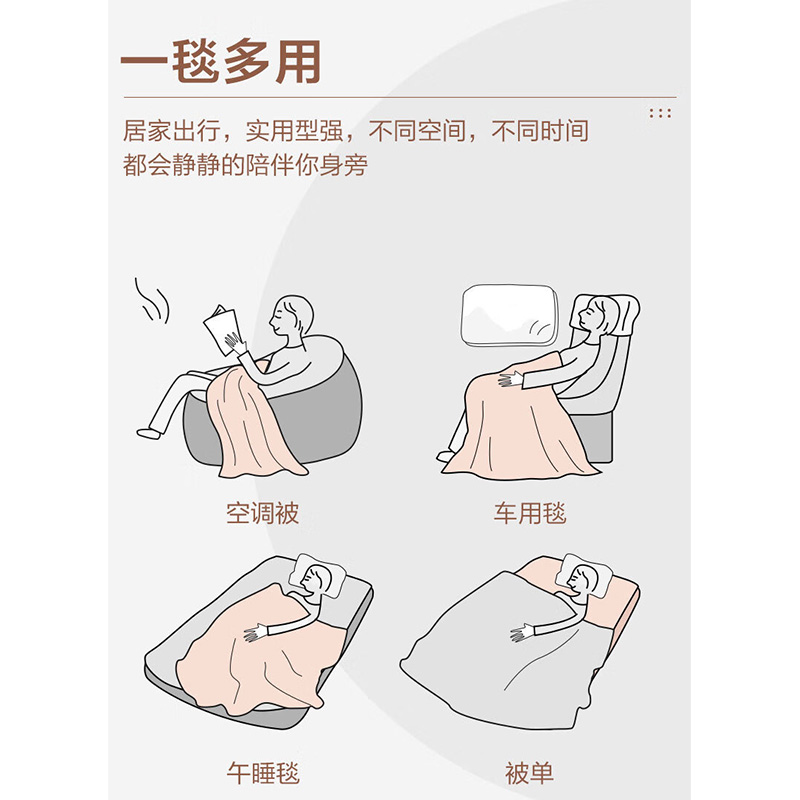 一毯多用

居家出行，实用型强，不同空间，不同时间
都会静静的陪伴你身旁

空调被

车用毯

午睡毯

被单