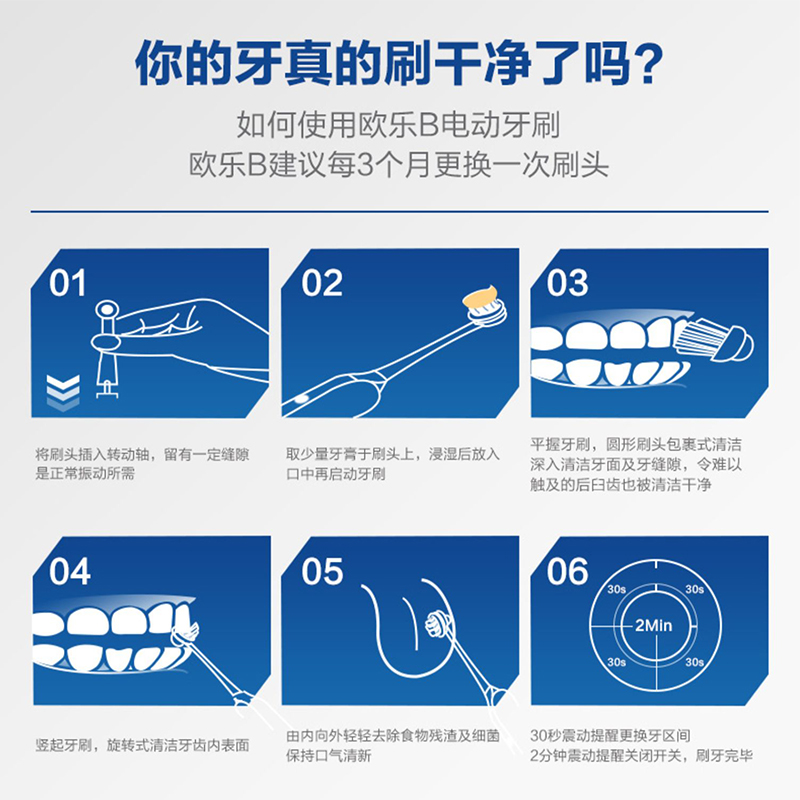 你的牙真的刷干净了吗？

如何使用欧乐B电动牙刷
欧乐B建议每3个月更换一次刷头

01

将刷头插入转动轴，留有一定缝隙是正常振动所需

02

取少量牙膏于刷头上，浸湿后放入口中再启动牙刷

03

平握牙刷，圆形刷头包裹式清洁深入清洁牙面及牙缝隙，令难以触及的后臼齿也被清洁干净

04

竖起牙刷，旋转式清洁牙齿内表面

05

由内向外轻轻去除食物残渣及细菌保持口气清新

06

30s
30s
2Min
30s
30s

30秒震动提醒更换牙区间
2分钟震动提醒关闭开关，刷牙完毕