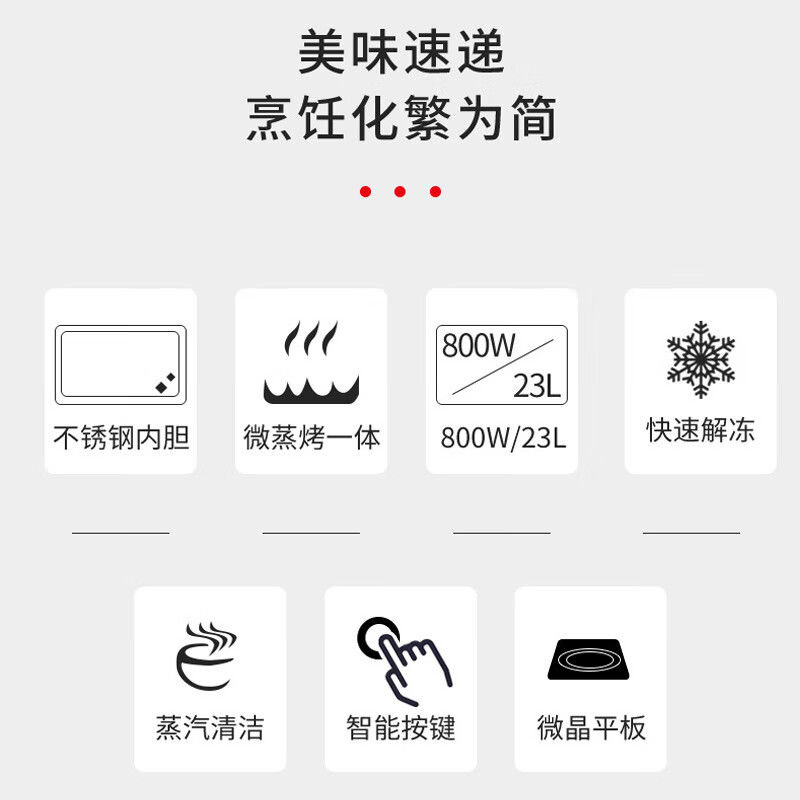 美味速递
烹饪化繁为简

不锈钢内胆

微蒸烤一体

800W
23L
800W/23L

快速解冻

蒸汽清洁

智能按键

微晶平板