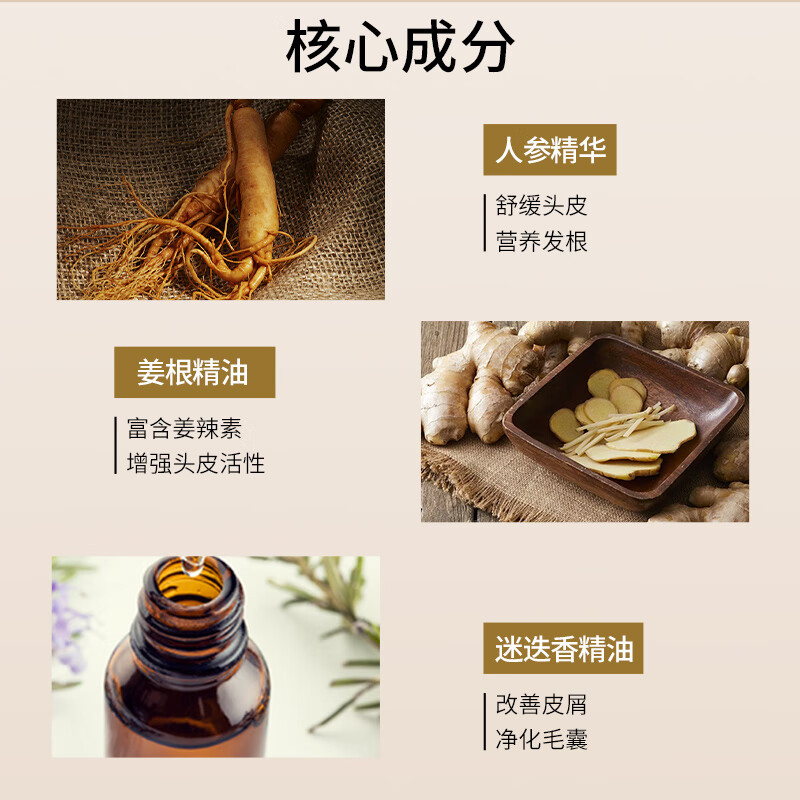 核心成分

人参精华

舒缓头皮
营养发根

姜根精油

富含姜辣素
增强头皮活性

迷迭香精油

改善皮屑
净化毛囊