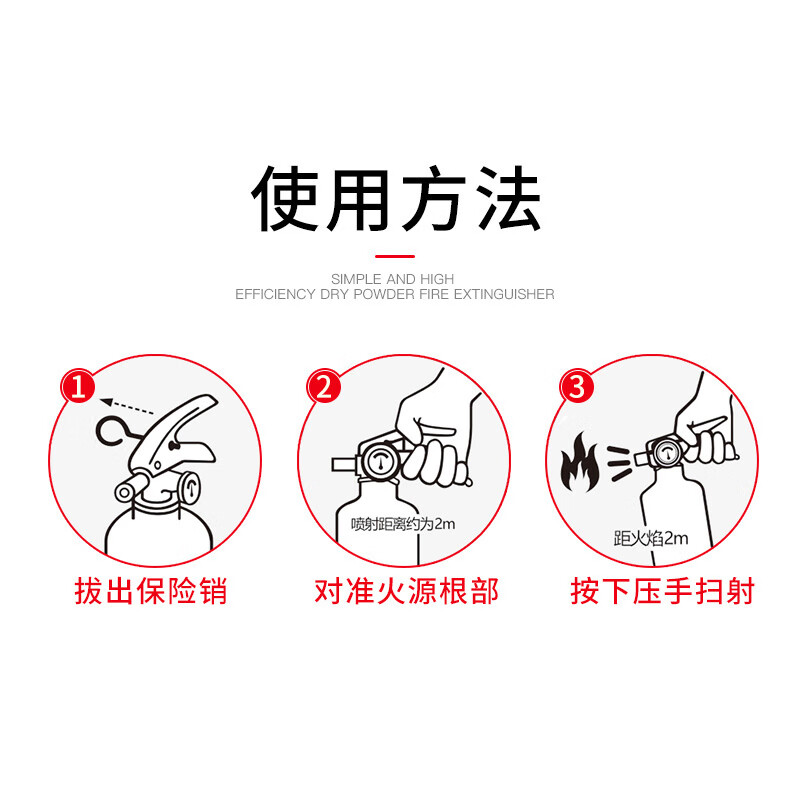 使用方法

SIMPLE AND HIGH
EFFICIENCY DRY POWDER FIRE EXTINGUISHER

1

拔出保险销

2

喷射距离约为2m

对准火源根部

3

距火焰2m

按下压手扫射