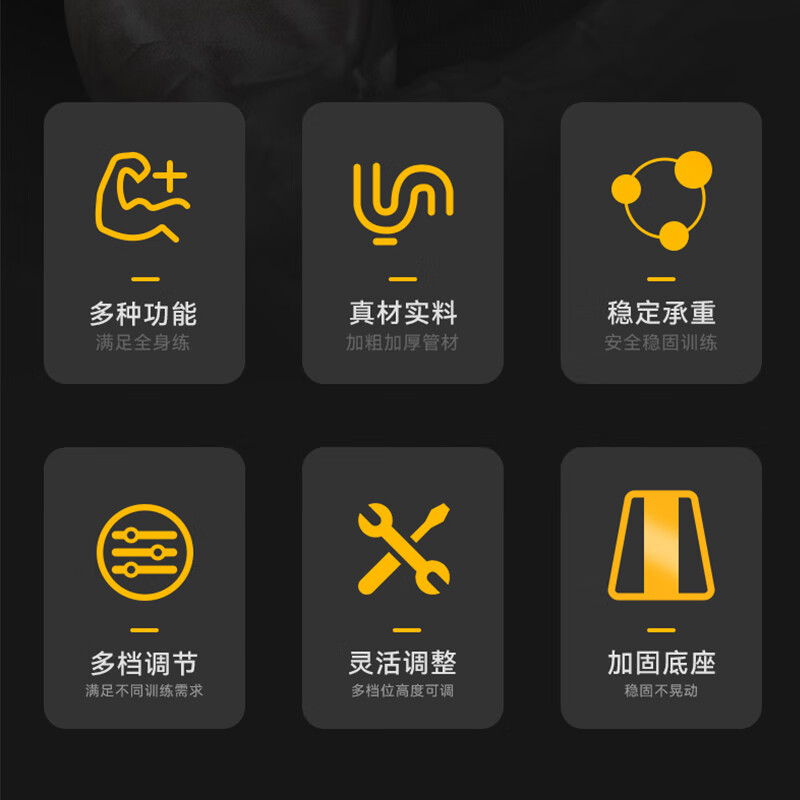 多种功能
满足全身练

真材实料
加粗加厚管材

稳定承重
安全稳固训练

多档调节
满足不同训练需求

灵活调整
多档位高度可调

加固底座
稳固不晃动