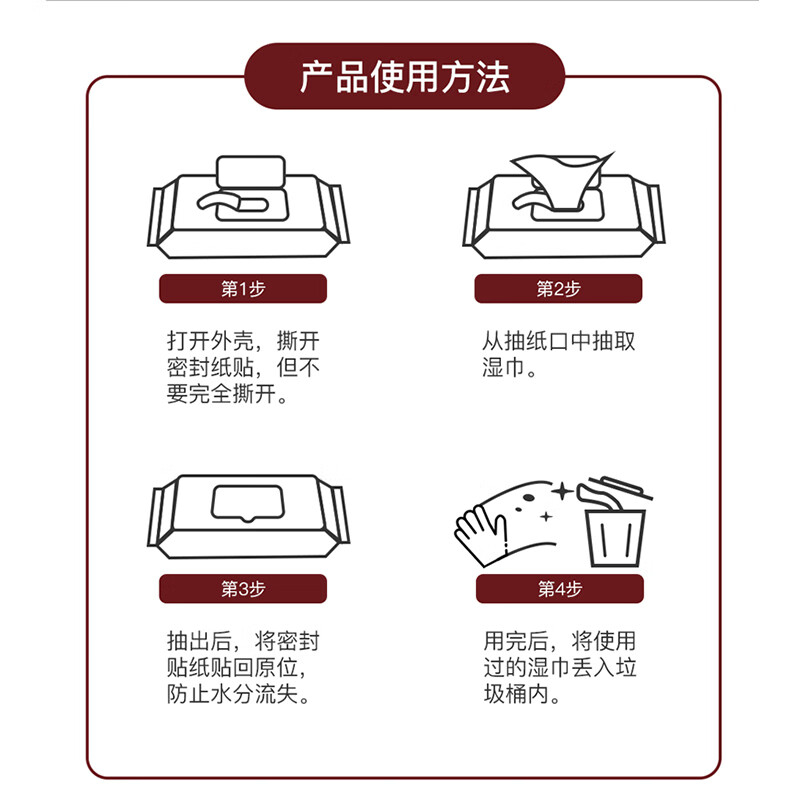 产品使用方法

第1步

打开外壳，撕开密封纸贴，但不要完全撕开。

第2步

从抽纸口中抽取湿巾。

第3步

抽出后，将密封贴纸贴回原位，防止水分流失。

第4步

用完后，将使用过的湿巾丢入垃圾桶内。