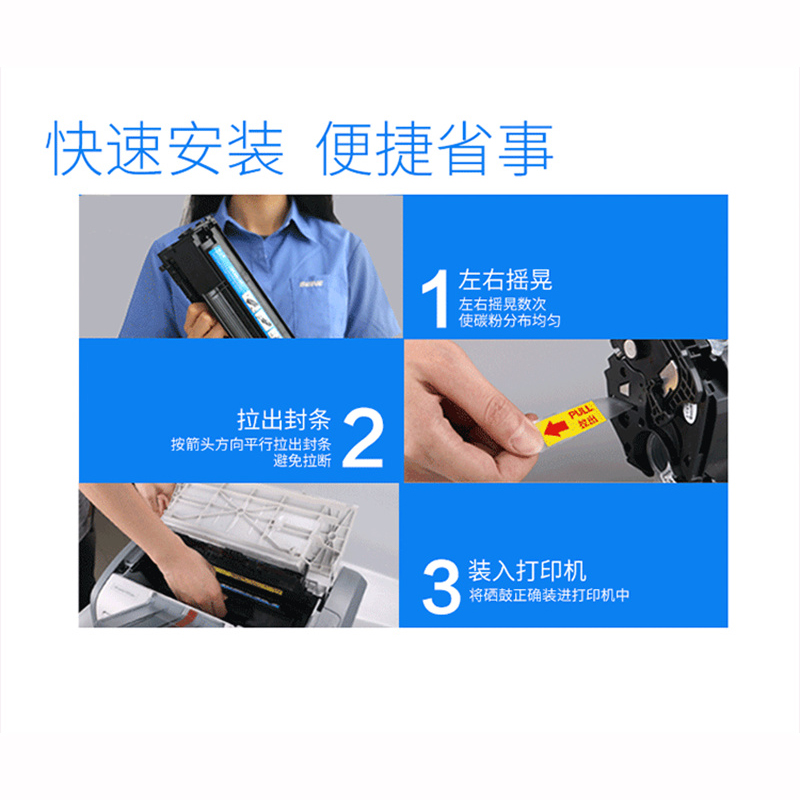 快速安装 便捷省事

1 左右摇晃
左右摇晃数次
使碳粉分布均匀

拉出封条 2
按箭头方向平行拉出封条
避免拉断

PULL
拉出

3 装入打印机
将硒鼓正确装进打印机中