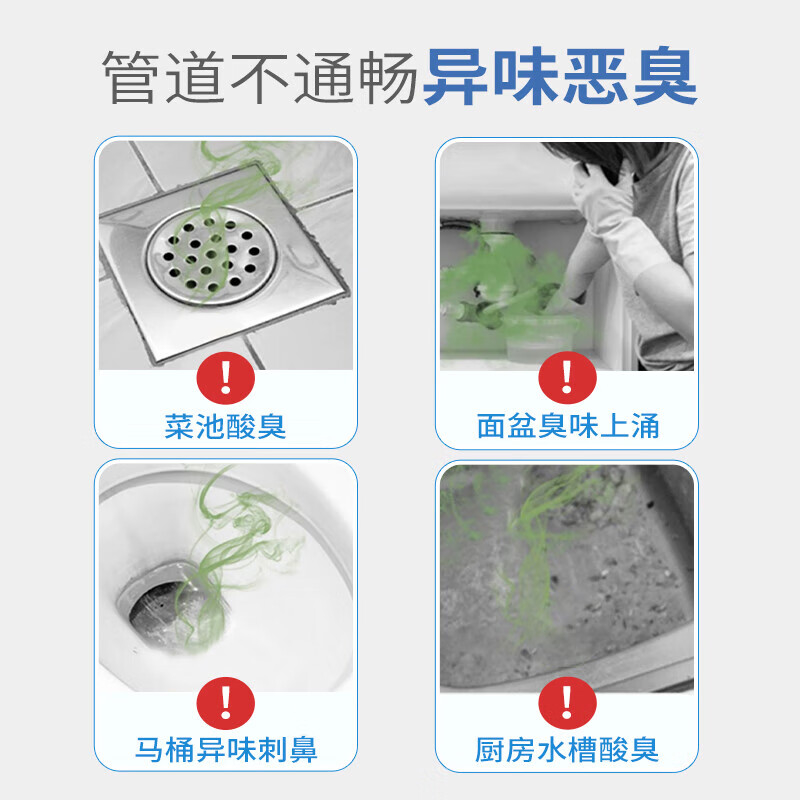 管道不通畅异味恶臭

!
菜池酸臭

!
面盆臭味上涌

!
马桶异味刺鼻

!
厨房水槽酸臭