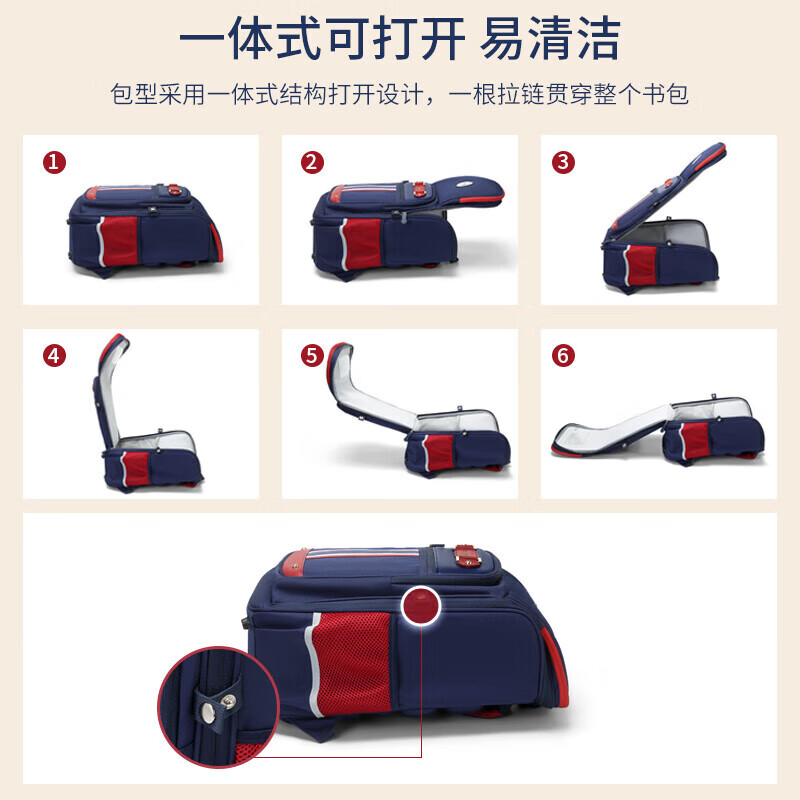 一体式可打开 易清洁

包型采用一体式结构打开设计，一根拉链贯穿整个书包

1

2

3

4

5

6