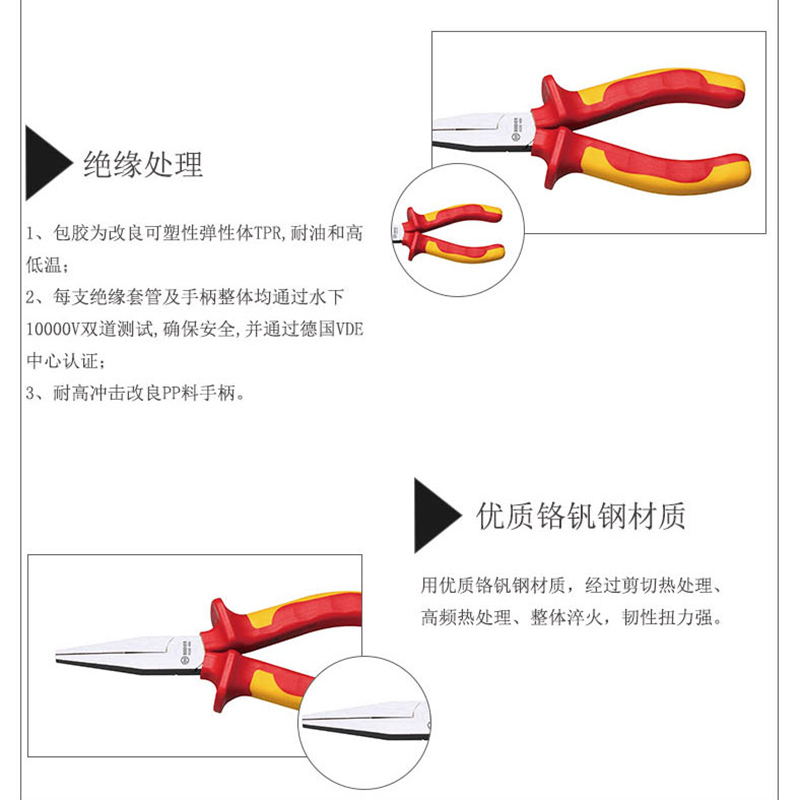 绝缘处理

1、包胶为改良可塑性弹性体TPR，耐油和高低温；
2、每支绝缘套管及手柄整体均通过水下10000V双道测试，确保安全，并通过德国VDE中心认证；
3、耐高冲击改良PP料手柄。

优质铬钒钢材质

用优质铬钒钢材质，经过剪切热处理、高频热处理、整体淬火，韧性扭力强。