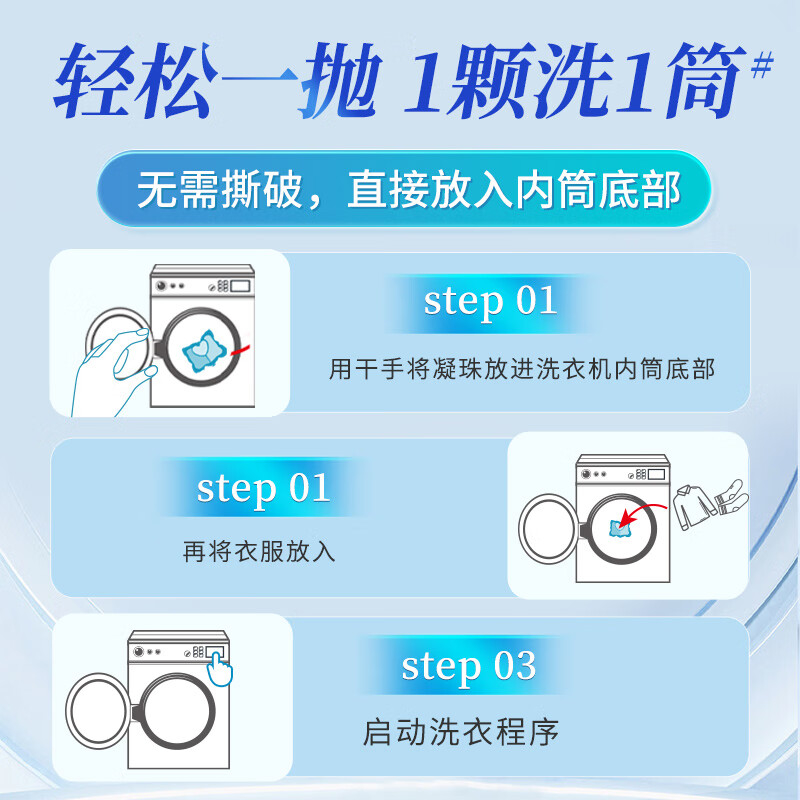 轻松一抛 1颗洗1筒#

无需撕破，直接放入内筒底部

step 01

用干手将凝珠放进洗衣机内筒底部

step 01

再将衣服放入

step 03

启动洗衣程序