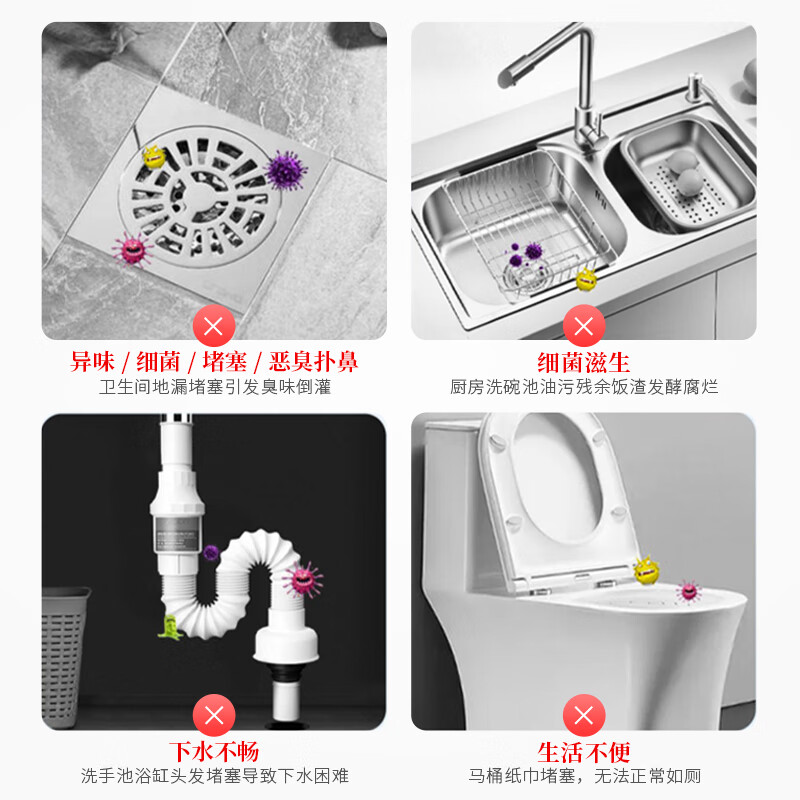 异味 / 细菌 / 堵塞 / 恶臭扑鼻
卫生间地漏堵塞引发臭味倒灌

细菌滋生
厨房洗碗池油污残余饭渣发酵腐烂

下水不畅
洗手池浴缸头发堵塞导致下水困难

生活不便
马桶纸巾堵塞，无法正常如厕