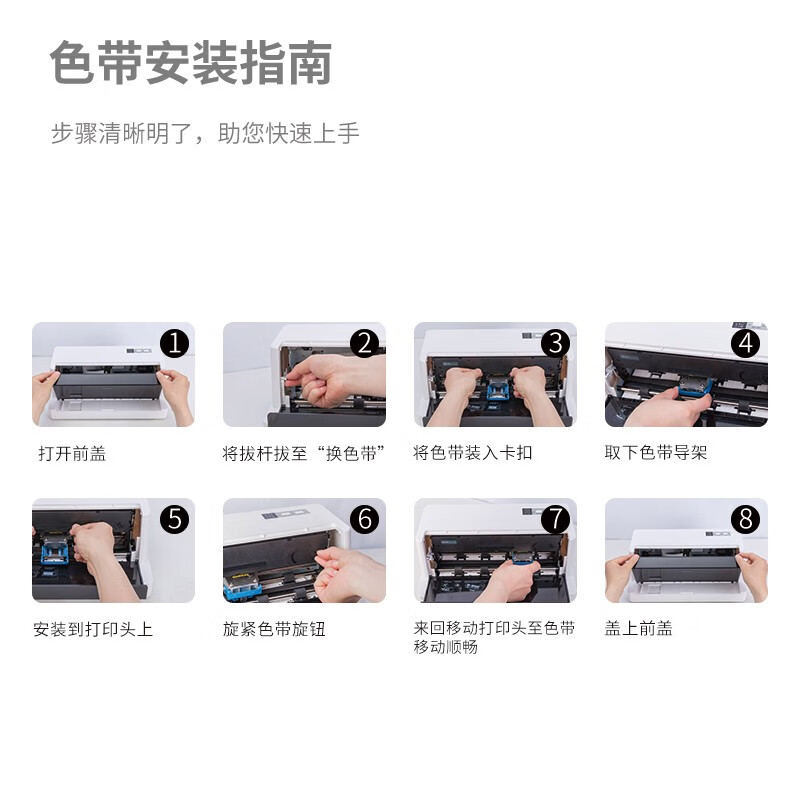 色带安装指南

步骤清晰明了，助您快速上手

1
打开前盖

2
将拔杆拔至“换色带”

3
将色带装入卡扣

4
取下色带导架

5
安装到打印头上

6
旋紧色带旋钮

7
来回移动打印头至色带移动顺畅

8
盖上前盖