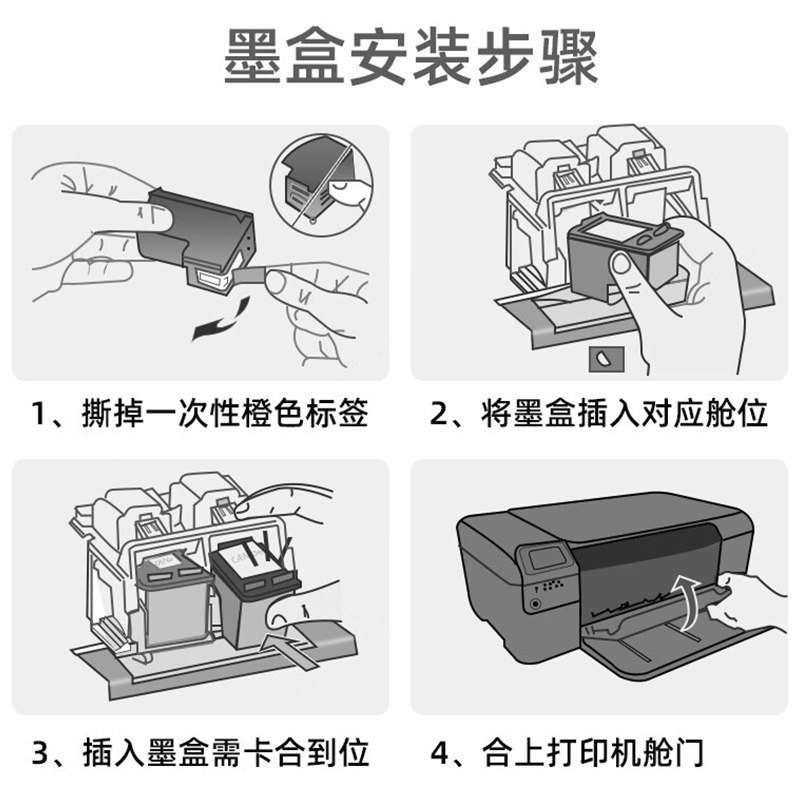 墨盒安装步骤

1、撕掉一次性橙色标签

2、将墨盒插入对应舱位

3、插入墨盒需卡合到位

4、合上打印机舱门