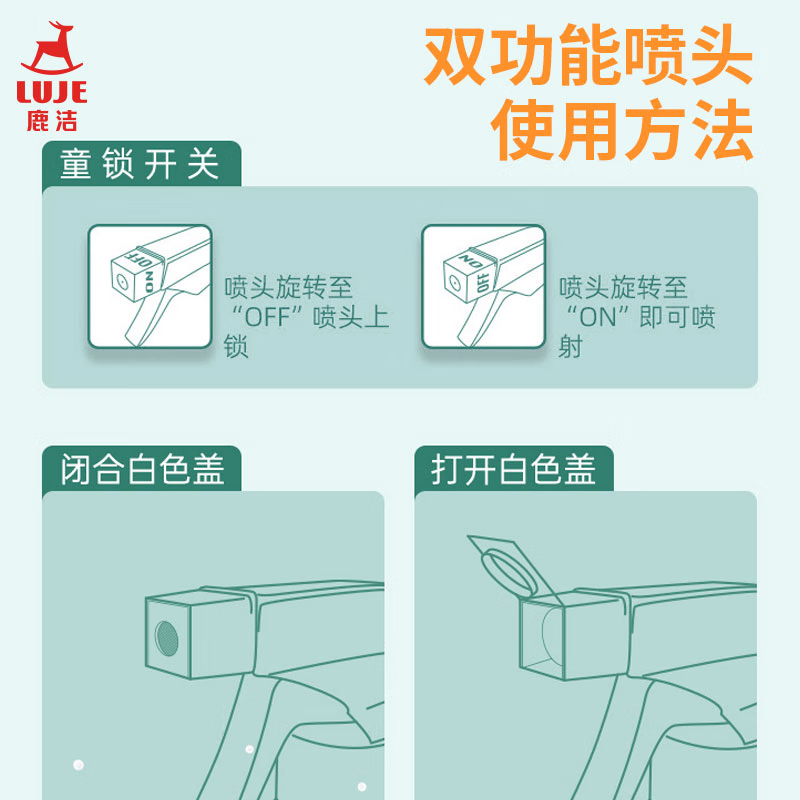 LUJE
鹿洁

双功能喷头
使用方法

童锁开关

OFF
ON

喷头旋转至“OFF”喷头上锁

ON
OFF

喷头旋转至“ON”即可喷射

闭合白色盖

打开白色盖