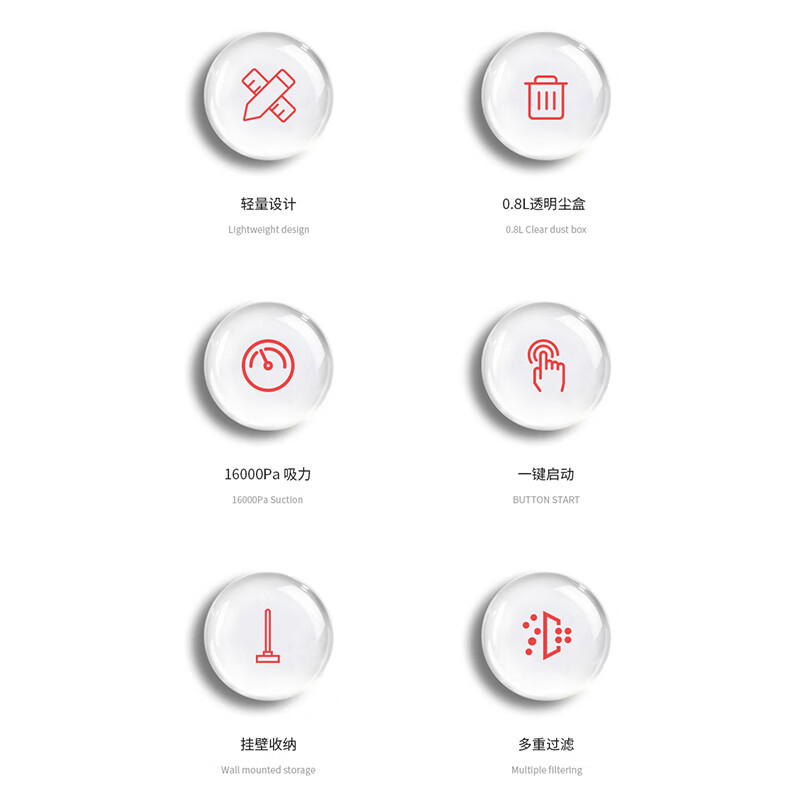 轻量设计

Lightweight design

0.8L透明尘盒

0.8L Clear dust box

16000Pa 吸力

16000Pa Suction

一键启动

BUTTON START

挂壁收纳

Wall mounted storage

多重过滤

Multiple filtering