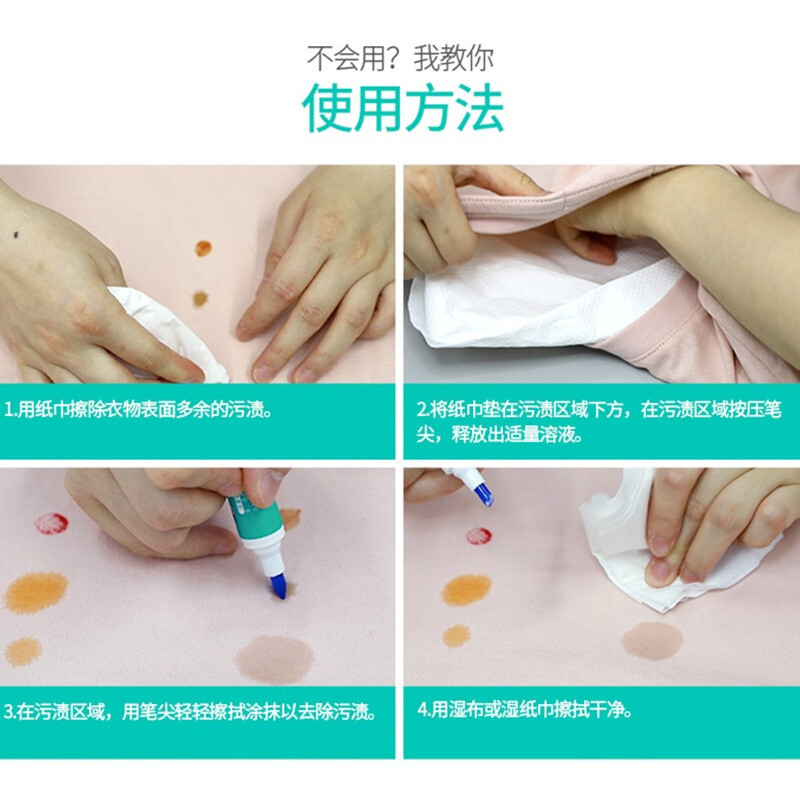 不会用？我教你
使用方法

1.用纸巾擦除衣物表面多余的污渍。

2.将纸巾垫在污渍区域下方，在污渍区域按压笔尖，释放出适量溶液。

3.在污渍区域，用笔尖轻轻擦拭涂抹以去除污渍。

4.用湿布或湿纸巾擦拭干净。