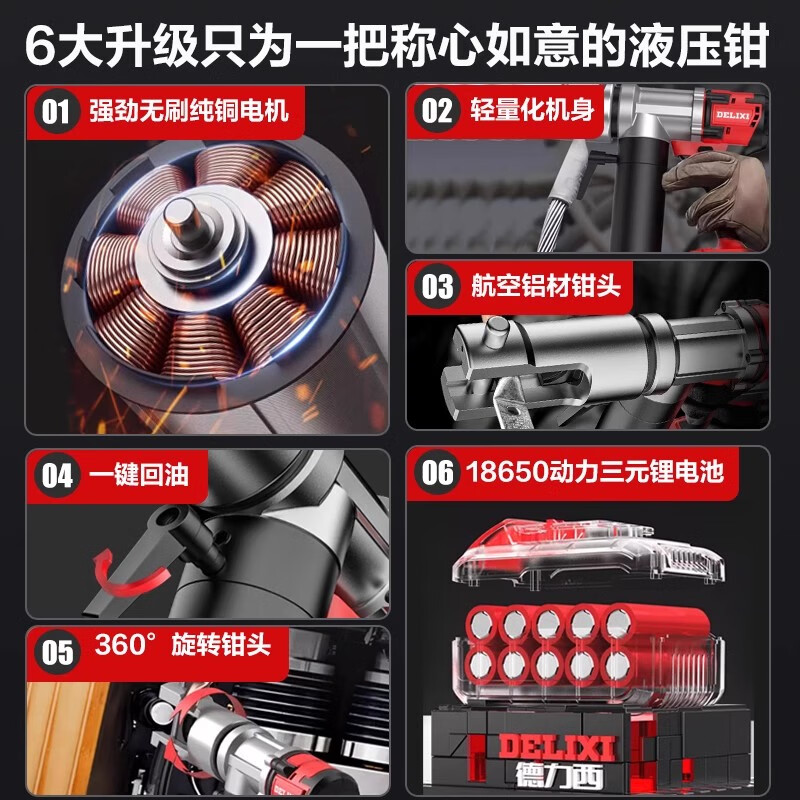 6大升级只为一把称心如意的液压钳

01 强劲无刷纯铜电机

02 轻量化机身

DELIXI

03 航空铝材钳头

04 一键回油

05 360° 旋转钳头

06 18650动力三元锂电池

DELIXI
德力西