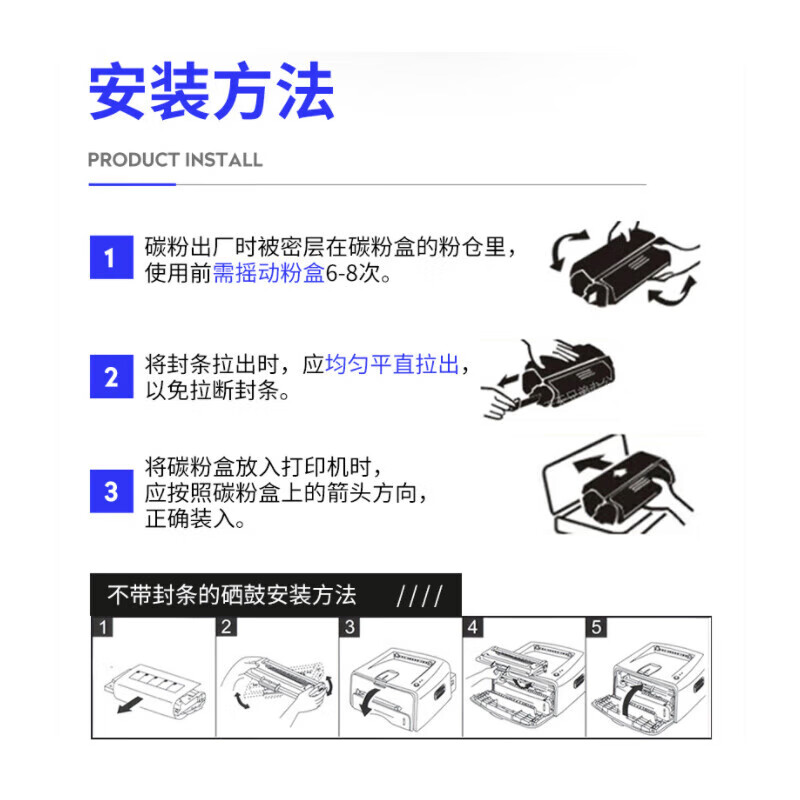 安装方法

PRODUCT INSTALL

1 碳粉出厂时被密层在碳粉盒的粉仓里，使用前需摇动粉盒6-8次。

2 将封条拉出时，应均匀平直拉出，以免拉断封条。

3 将碳粉盒放入打印机时，应按照碳粉盒上的箭头方向，正确装入。

不带封条的硒鼓安装方法 ////

1

2

3

4

5