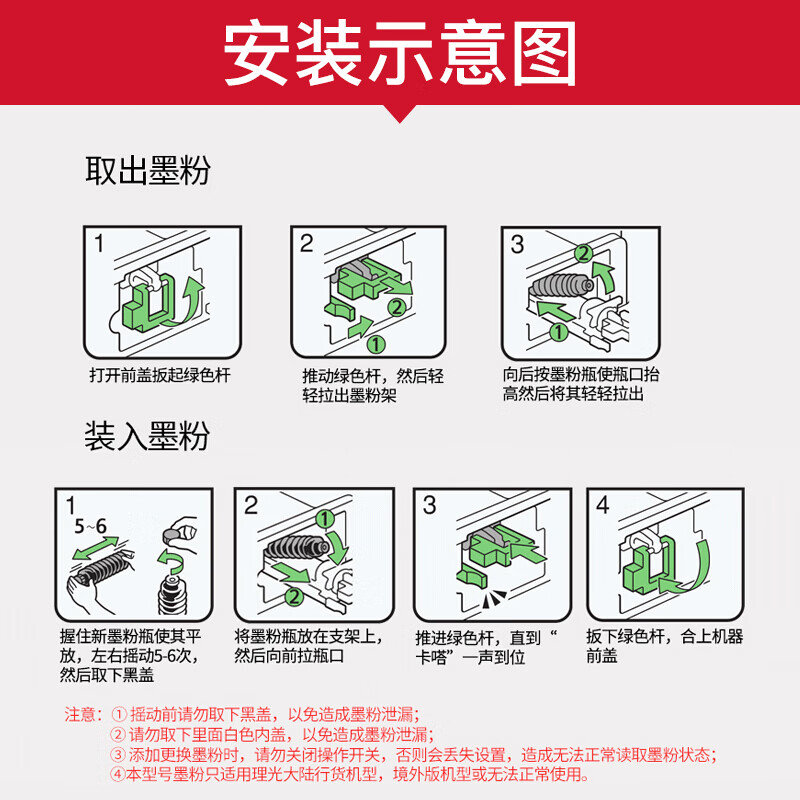 安装示意图

取出墨粉

1
打开前盖扳起绿色杆

2
②
①
推动绿色杆，然后轻轻拉出墨粉架

3
②
①
向后按墨粉瓶使瓶口抬高然后将其轻轻拉出

装入墨粉

1
5~6
握住新墨粉瓶使其平放，左右摇动5-6次，然后取下黑盖

2
①
②
将墨粉瓶放在支架上，然后向前拉瓶口

3
推进绿色杆，直到“卡嗒”一声到位

4
扳下绿色杆，合上机器前盖

注意：① 摇动前请勿取下黑盖，以免造成墨粉泄漏；
② 请勿取下里面白色内盖，以免造成墨粉泄漏；
③ 添加更换墨粉时，请勿关闭操作开关，否则会丢失设置，造成无法正常读取墨粉状态；
④本型号墨粉只适用理光大陆行货机型，境外版机型或无法正常使用。