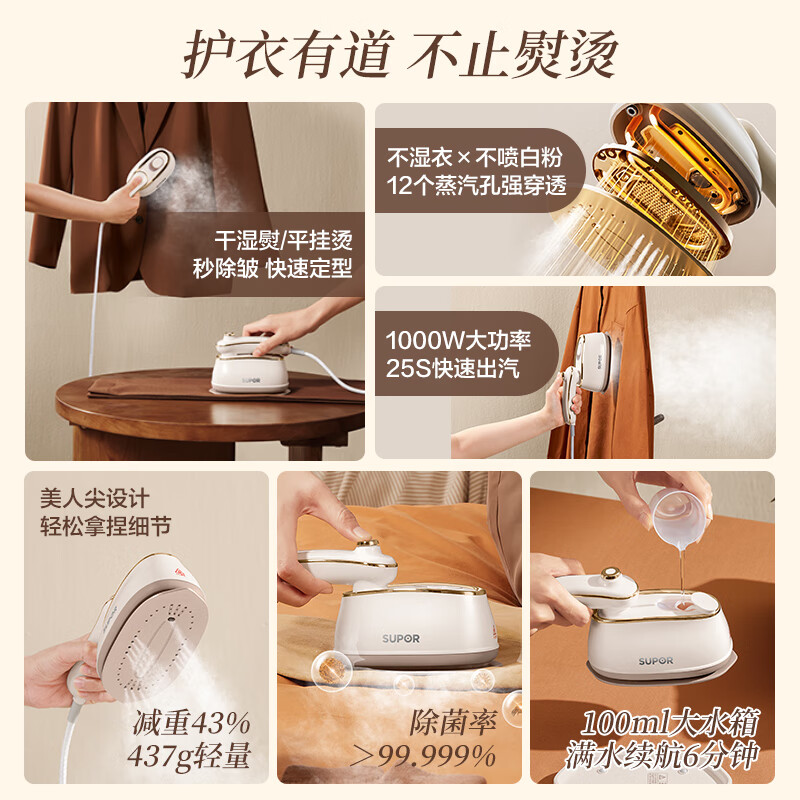 护衣有道 不止熨烫

干湿熨/平挂烫
秒除皱 快速定型

SUPOR

不湿衣 × 不喷白粉
12个蒸汽孔强穿透

1000W大功率
25S快速出汽

美人尖设计
轻松拿捏细节

减重43%
437g轻量

SUPOR

除菌率
>99.999%

SUPOR

100ml大水箱
满水续航6分钟