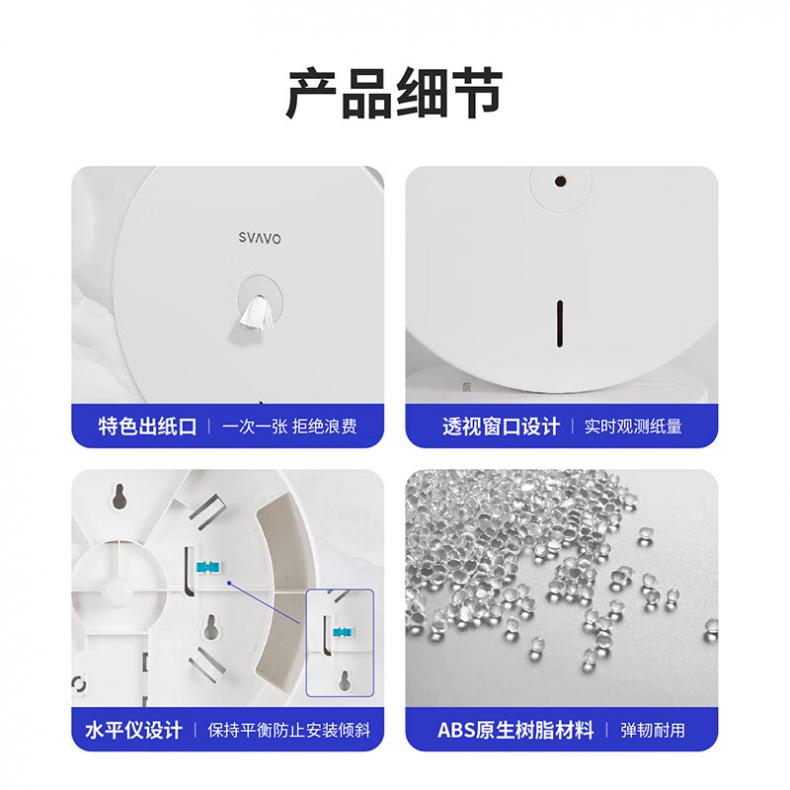 产品细节

SVAVO

特色出纸口 | 一次一张 拒绝浪费

透视窗口设计 | 实时观测纸量

水平仪设计 | 保持平衡防止安装倾斜

ABS原生树脂材料 | 弹韧耐用