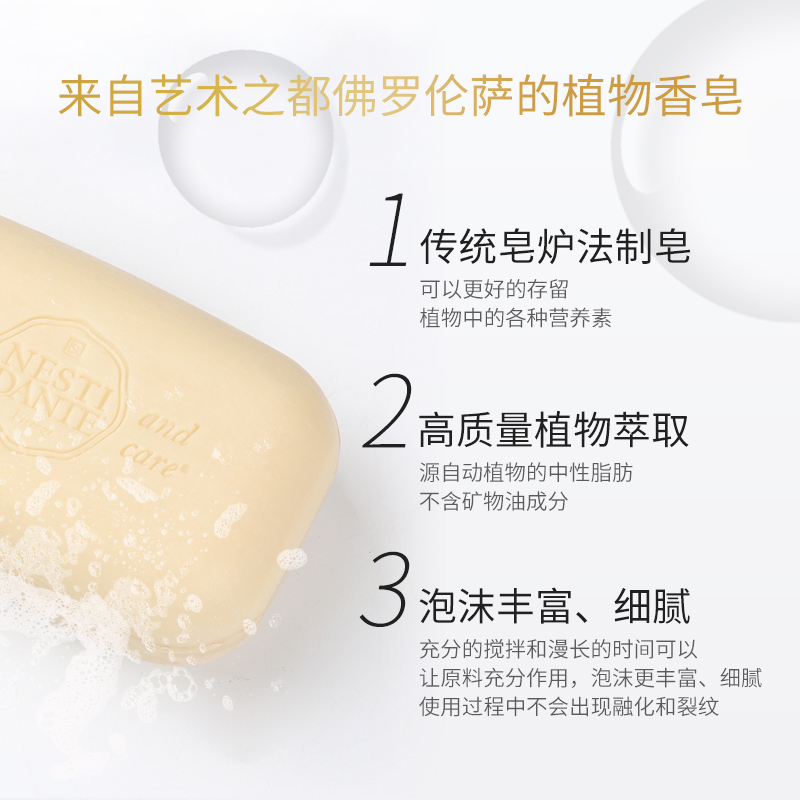 来自艺术之都佛罗伦萨的植物香皂

NESTI DANTE

and care

1 传统皂炉法制皂

可以更好的存留
植物中的各种营养素

2 高质量植物萃取

源自动植物的中性脂肪
不含矿物油成分

3 泡沫丰富、细腻

充分的搅拌和漫长的时间可以
让原料充分作用，泡沫更丰富、细腻
使用过程中不会出现融化和裂纹